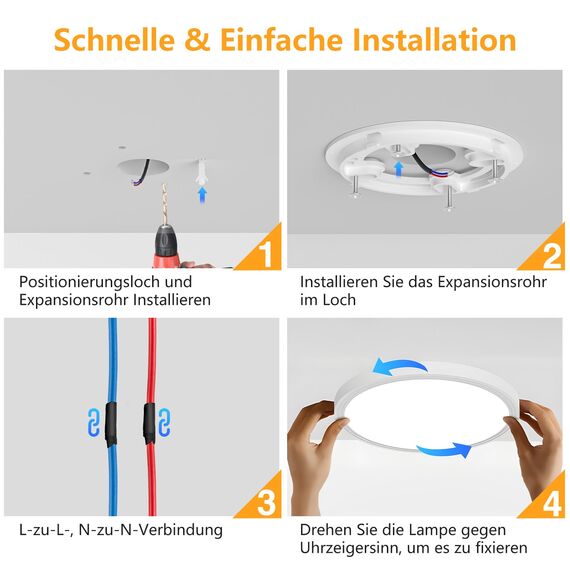 Schnelle & Einfache Installation

1

Positionierungsloch und Expansionsrohr Installieren

2

Installieren Sie das Expansionsrohr im Loch

3

L-zu-L-, N-zu-N-Verbindung

4

Drehen Sie die Lampe gegen Uhrzeigersinn, um es zu fixieren