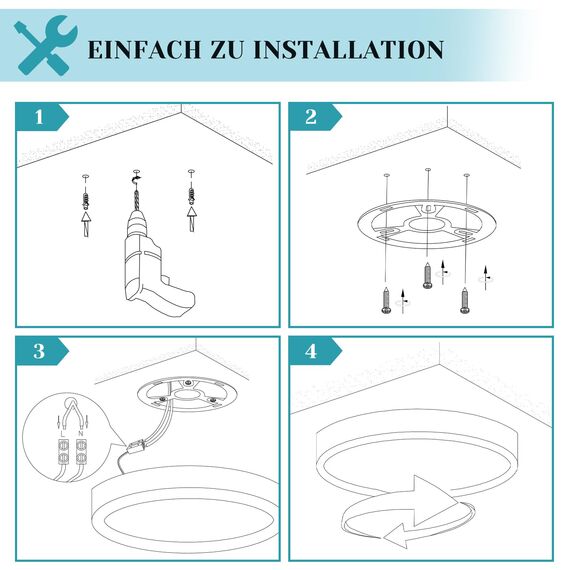 EINFACH ZU INSTALLATION

1

2

3

L N

4