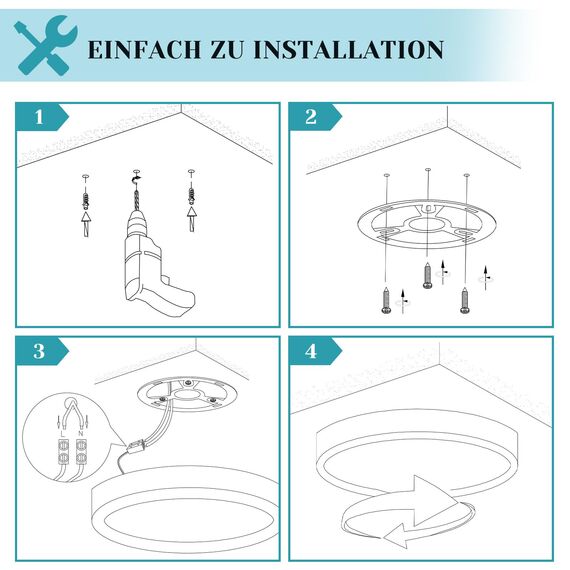 EINFACH ZU INSTALLATION

1

2

3

L N

4