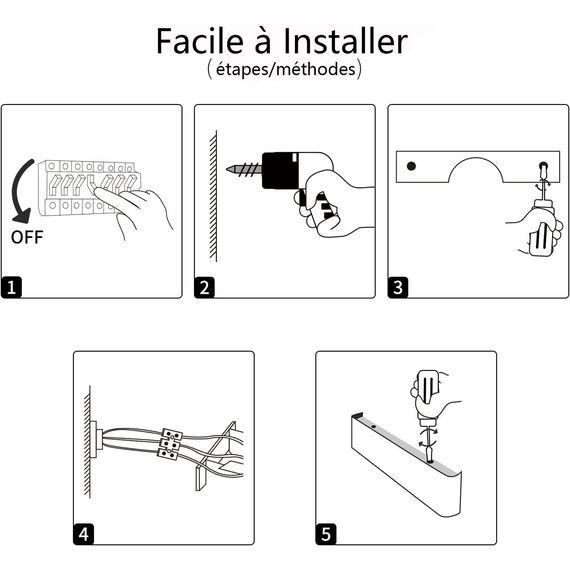 Facile à Installer
(étapes/méthodes)

OFF

1

2

3

4

5