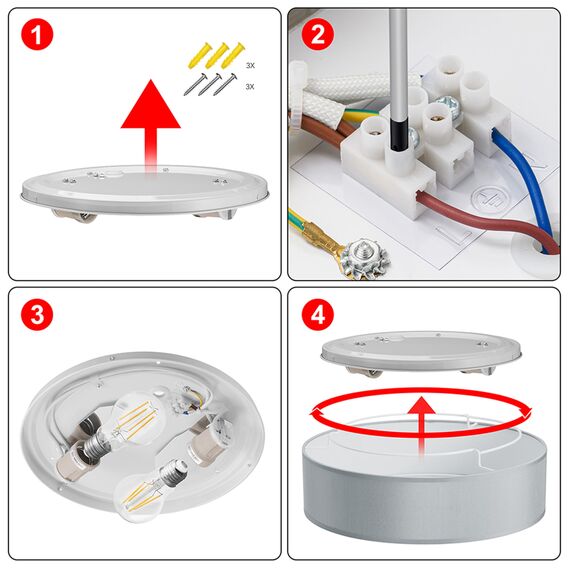 1

3X

3X

2

3

4