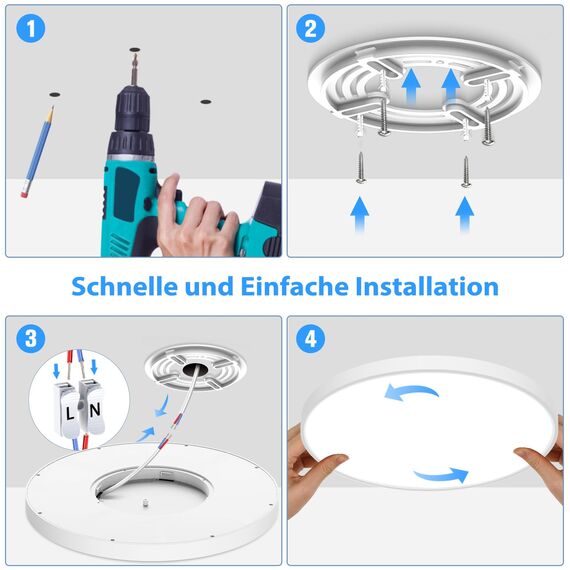 1

2

Schnelle und Einfache Installation

3

L N

4