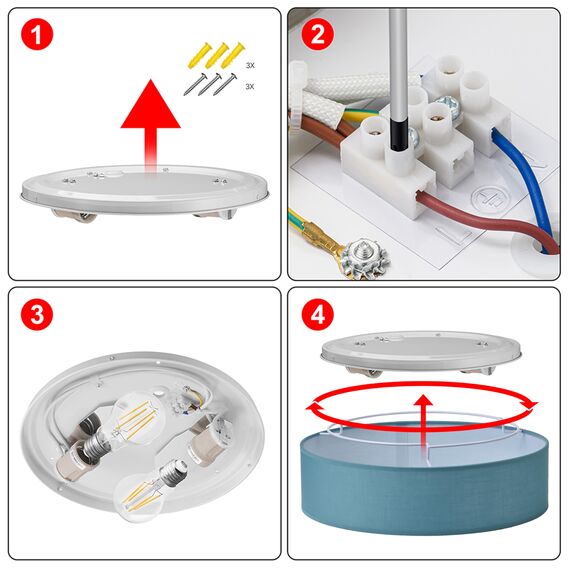 1

3X
3X

2

3

4