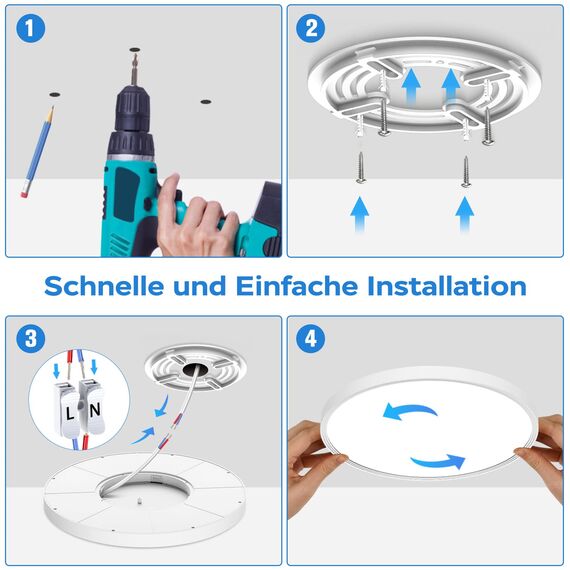 1

2

Schnelle und Einfache Installation

3

L N

4