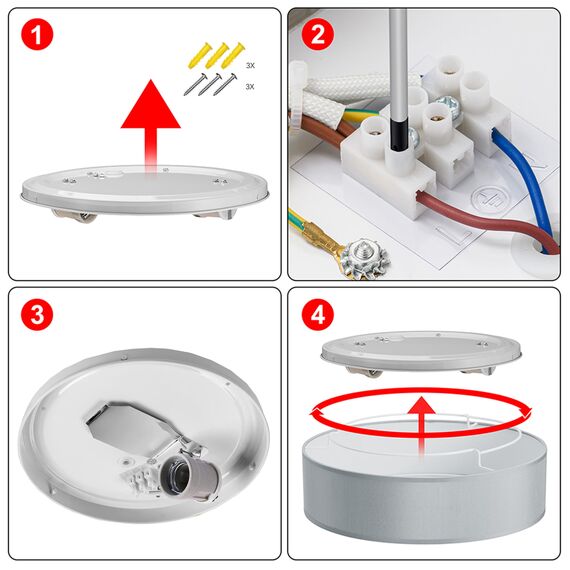 1

3X

3X

2

3

4