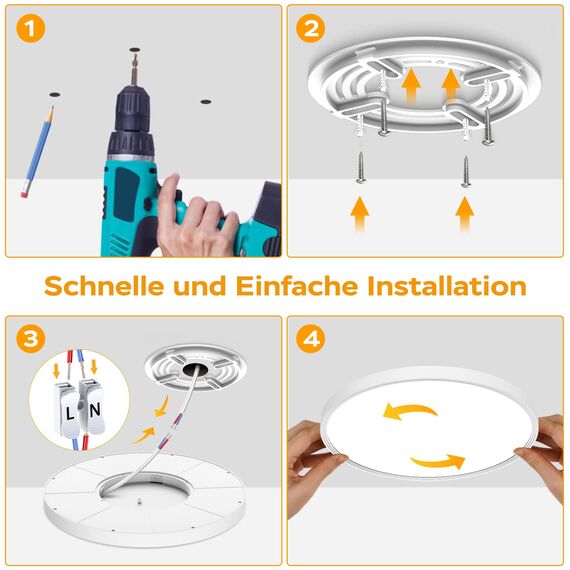 1

2

Schnelle und Einfache Installation

3

L N

4