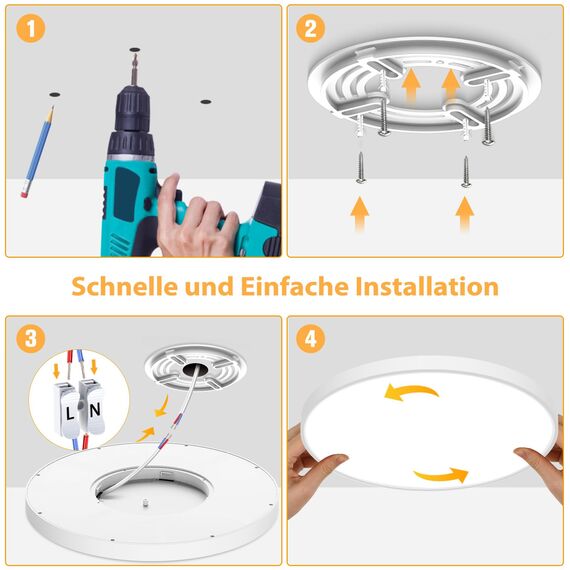 1

2

Schnelle und Einfache Installation

3

L N

4