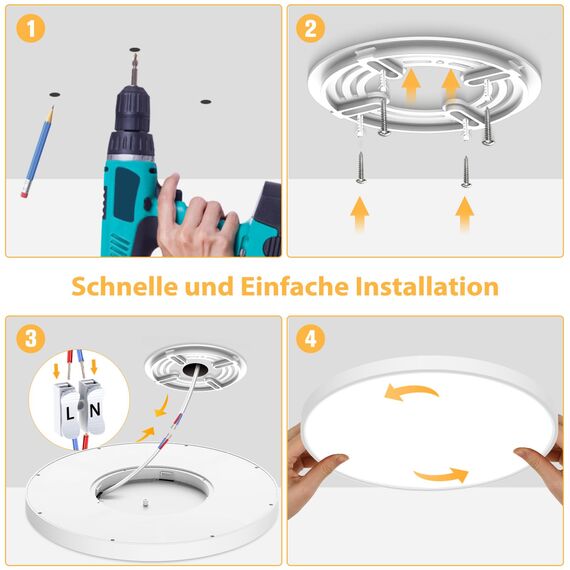 1

2

Schnelle und Einfache Installation

3

L N

4