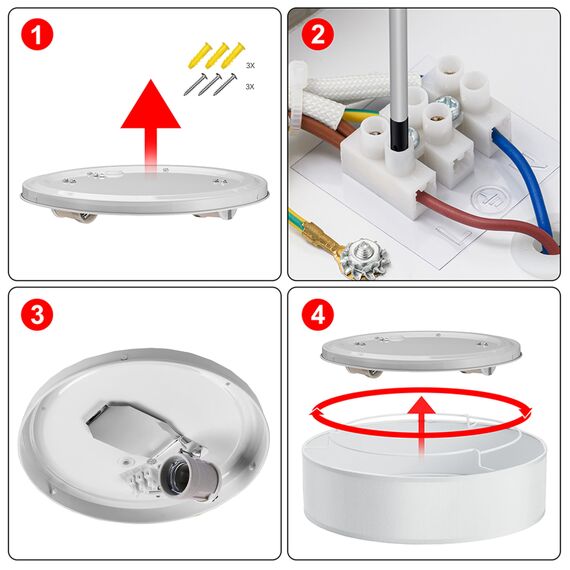 1

3X

3X

2

3

4