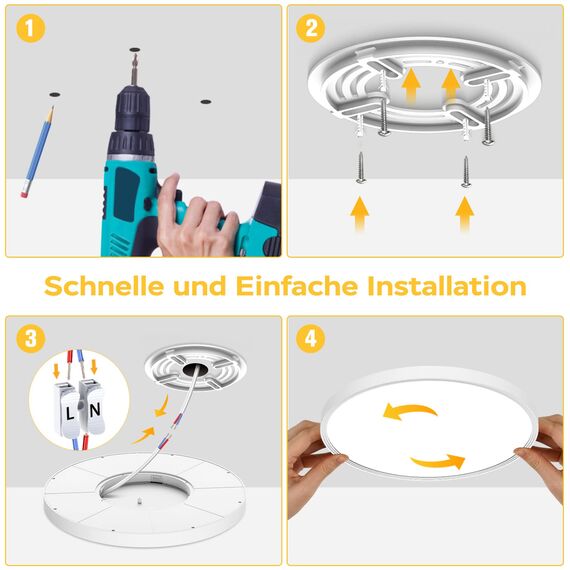 1

2

Schnelle und Einfache Installation

3

L N

4