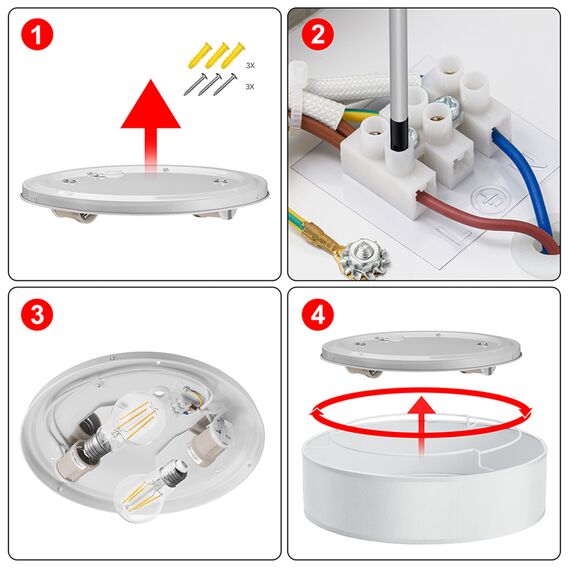 1

3X

3X

2

3

4