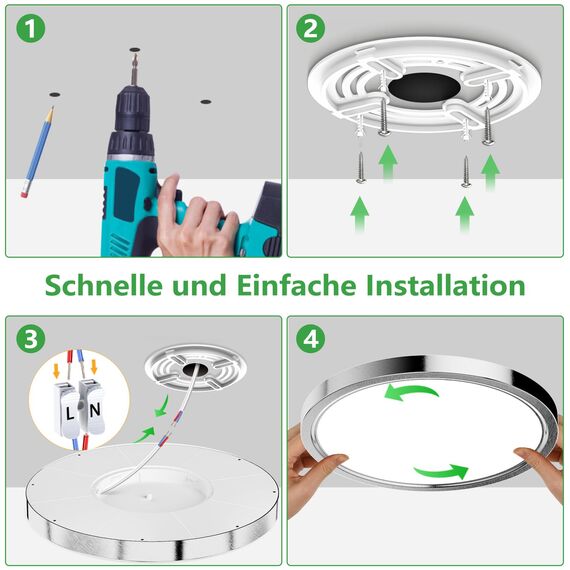 1

2

Schnelle und Einfache Installation

3

L N

4