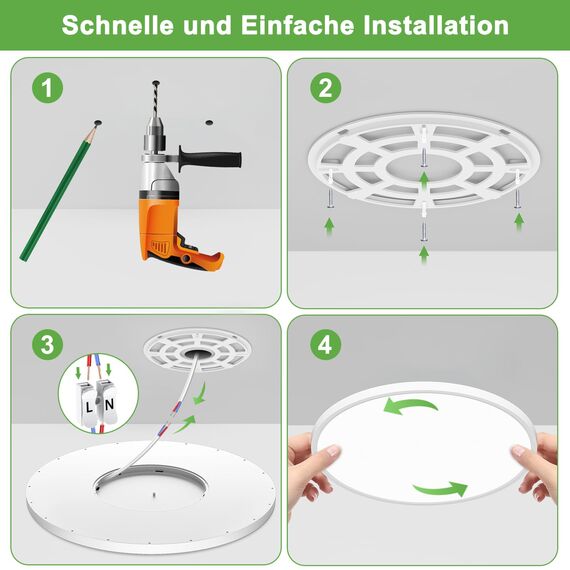 Schnelle und Einfache Installation

1

2

3

L N

4