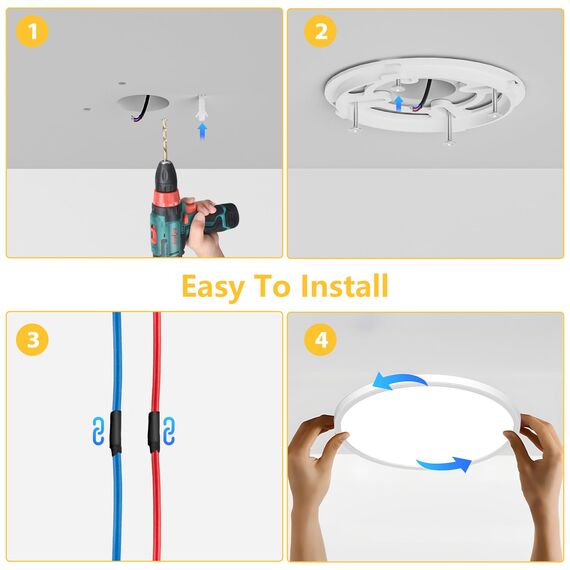 1

2

Easy To Install

3

4