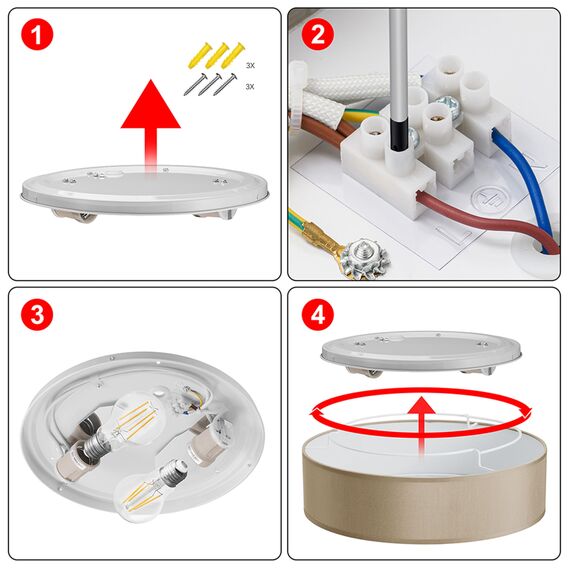 1

3X

3X

2

3

4