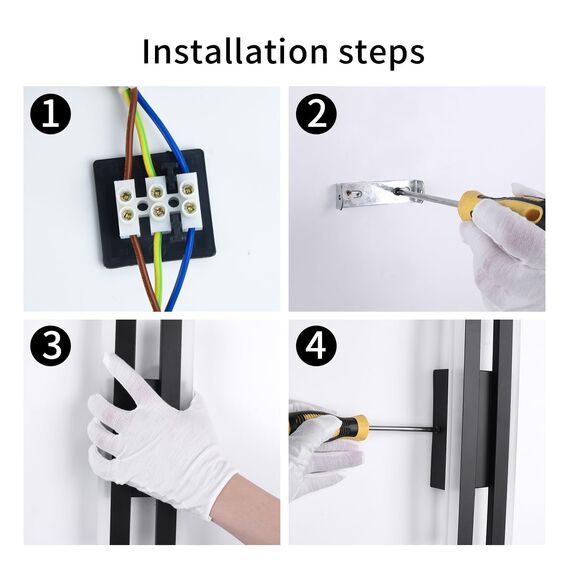 Installation steps

1

2

3

4