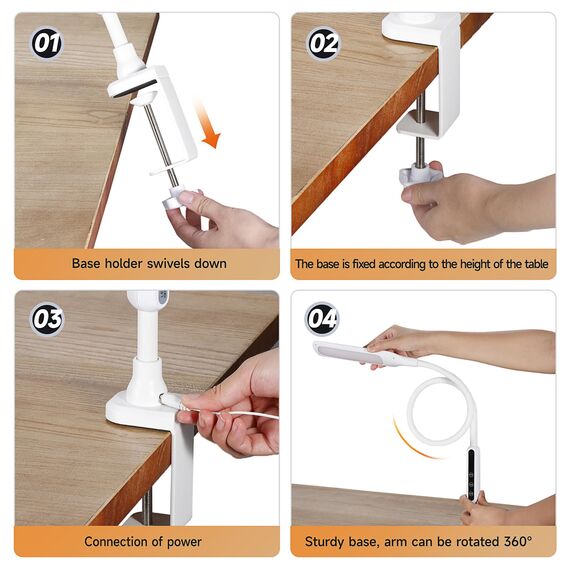 01

Base holder swivels down

02

The base is fixed according to the height of the table

03

Connection of power

04

Sturdy base, arm can be rotated 360°