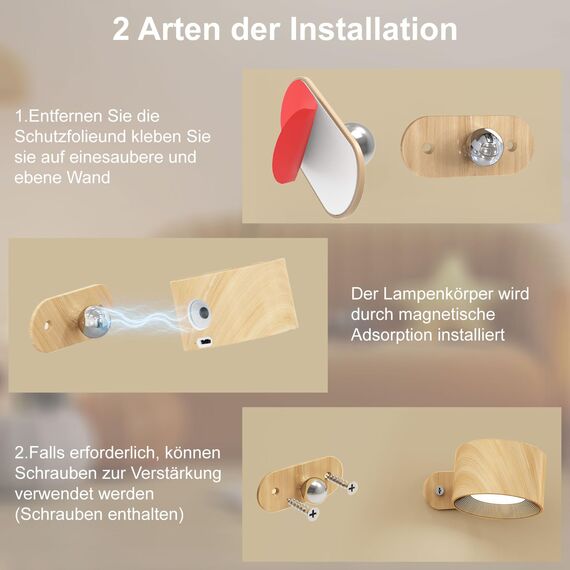 2 Arten der Installation

1.Entfernen Sie die Schutzfolieund kleben Sie sie auf einesaubere und ebene Wand

Der Lampenkörper wird durch magnetische Adsorption installiert

2.Falls erforderlich, können Schrauben zur Verstärkung verwendet werden (Schrauben enthalten)