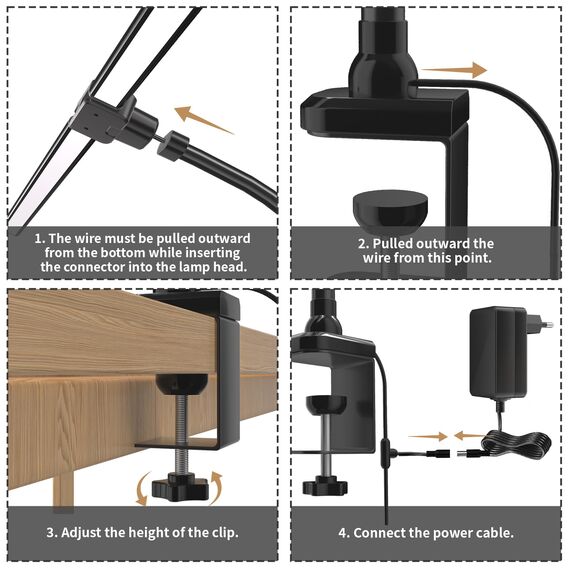 1. The wire must be pulled outward from the bottom while inserting the connector into the lamp head.

2. Pulled outward the wire from this point.

3. Adjust the height of the clip.

4. Connect the power cable.