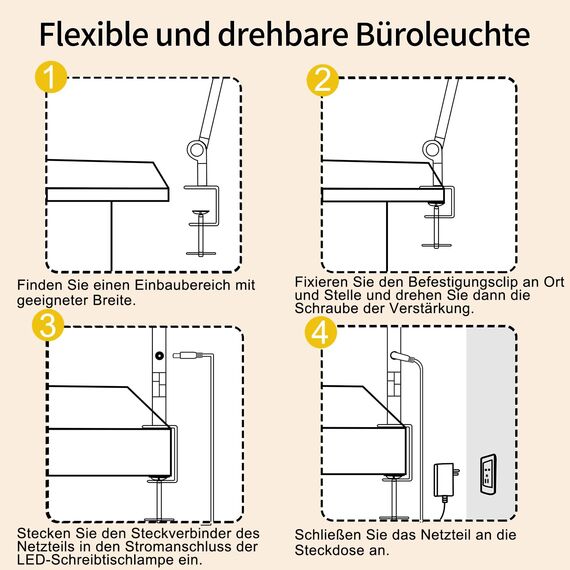 Flexible und drehbare Büroleuchte

1

Finden Sie einen Einbaubereich mit geeigneter Breite.

2

Fixieren Sie den Befestigungsclip an Ort und Stelle und drehen Sie dann die Schraube der Verstärkung.

3

Stecken Sie den Steckverbinder des Netzteils in den Stromanschluss der LED-Schreibtischlampe ein.

4

Schließen Sie das Netzteil an die Steckdose an.