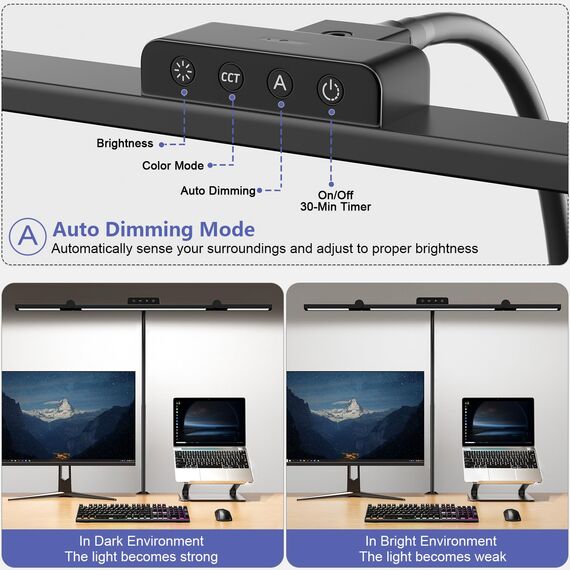 CCT

A

Brightness

Color Mode

Auto Dimming

On/Off
30-Min Timer

A Auto Dimming Mode

Automatically sense your surroundings and adjust to proper brightness

In Dark Environment
The light becomes strong

In Bright Environment
The light becomes weak