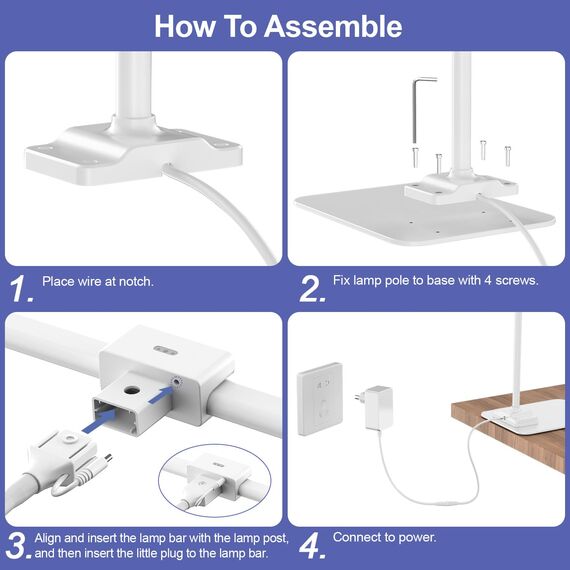 How To Assemble

1. Place wire at notch.

2. Fix lamp pole to base with 4 screws.

3. Align and insert the lamp bar with the lamp post, and then insert the little plug to the lamp bar.

4. Connect to power.