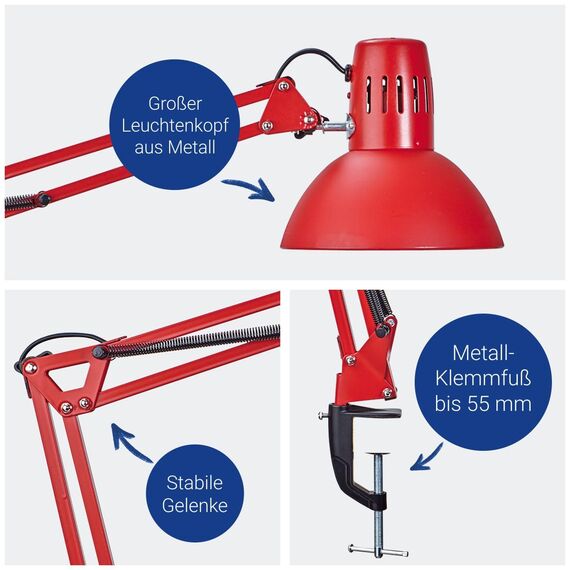 Großer Leuchtenkopf aus Metall

Stabile Gelenke

Metall-Klemmfuß bis 55 mm