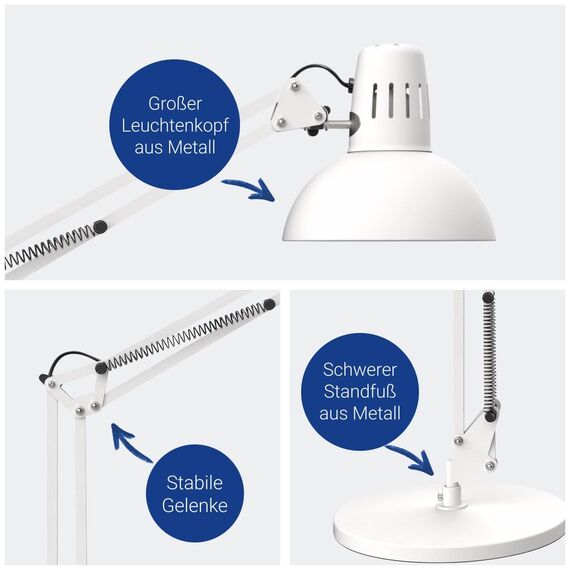 Großer Leuchtenkopf aus Metall

Stabile Gelenke

Schwerer Standfuß aus Metall