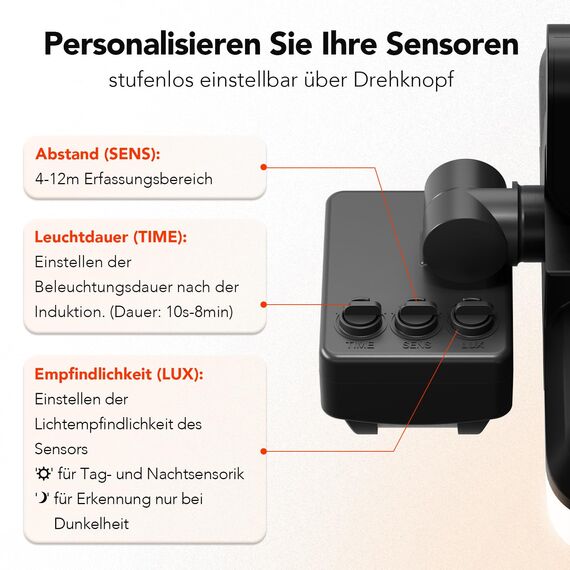 Personalisieren Sie Ihre Sensoren

stufenlos einstellbar über Drehknopf

Abstand (SENS):
4-12m Erfassungsbereich

Leuchtdauer (TIME):
Einstellen der Beleuchtungsdauer nach der Induktion. (Dauer: 10s-8min)

Empfindlichkeit (LUX):
Einstellen der Lichtempfindlichkeit des Sensors
'☼' für Tag- und Nachtsensorik
'☽' für Erkennung nur bei Dunkelheit

TIME SENS LUX