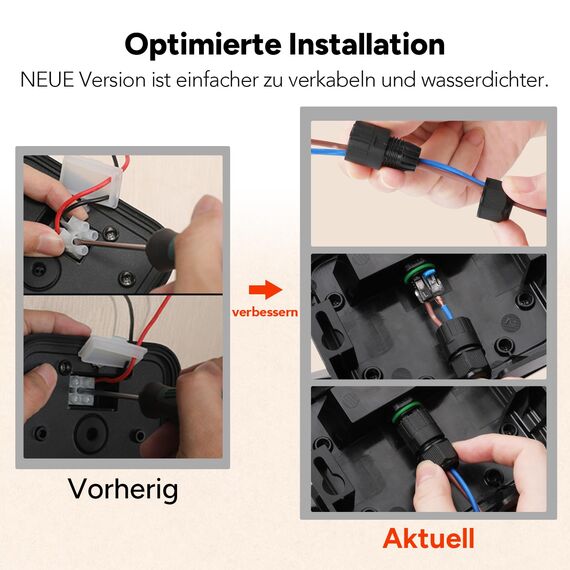 Optimierte Installation

NEUE Version ist einfacher zu verkabeln und wasserdichter.

verbessern

Vorherig

Aktuell