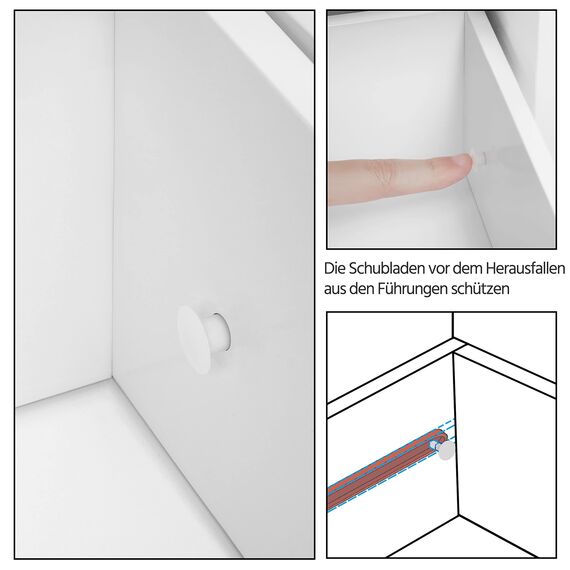 Die Schubladen vor dem Herausfallen aus den Führungen schützen