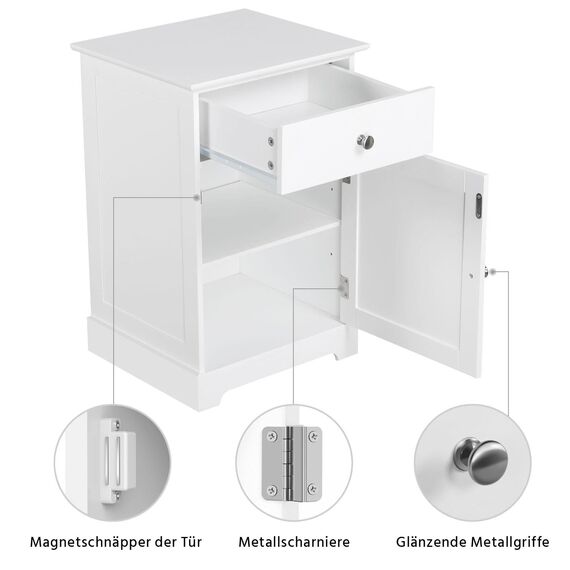 Magnetschnäpper der Tür

Metallscharniere

Glänzende Metallgriffe