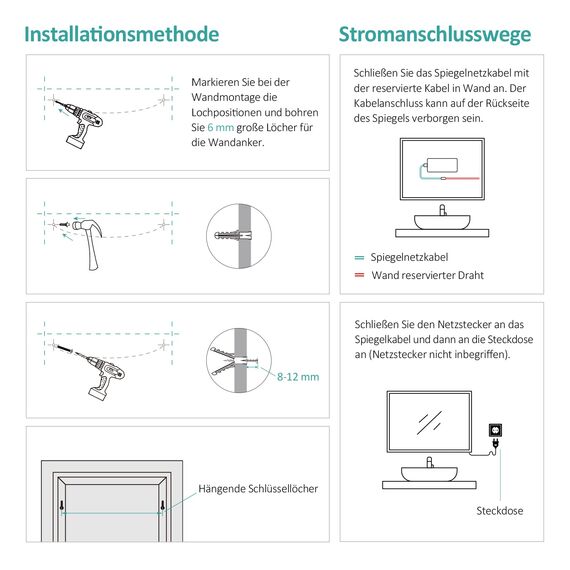 Installationsmethode

Markieren Sie bei der Wandmontage die Lochpositionen und bohren Sie 6 mm große Löcher für die Wandanker.

8-12 mm

Hängende Schlüssellöcher

Stromanschlusswege

Schließen Sie das Spiegelnetzkabel mit der reservierte Kabel in Wand an. Der Kabelanschluss kann auf der Rückseite des Spiegels verborgen sein.

Spiegelnetzkabel

Wand reservierter Draht

Schließen Sie den Netzstecker an das Spiegelkabel und dann an die Steckdose an (Netzstecker nicht inbegriffen).

Steckdose