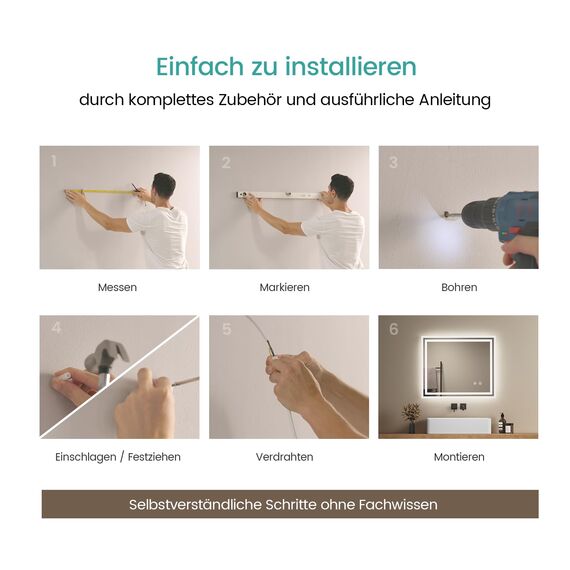 Einfach zu installieren

durch komplettes Zubehör und ausführliche Anleitung

1

Messen

2

Markieren

3

Bohren

4

Einschlagen / Festziehen

5

Verdrahten

6

Montieren

Selbstverständliche Schritte ohne Fachwissen