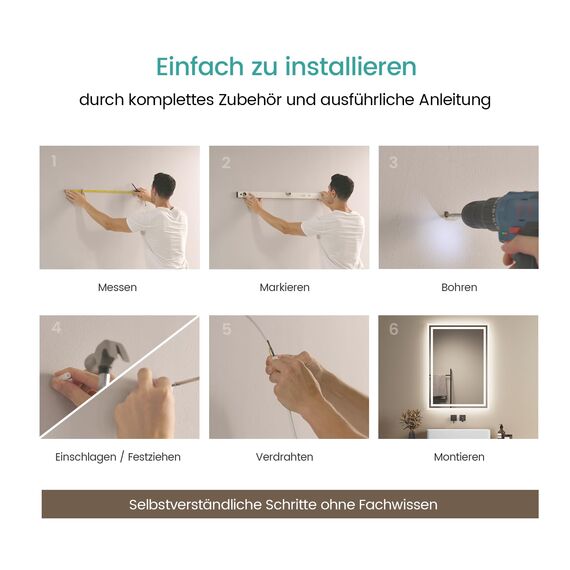 Einfach zu installieren

durch komplettes Zubehör und ausführliche Anleitung

1

Messen

2

Markieren

3

Bohren

4

Einschlagen / Festziehen

5

Verdrahten

6

Montieren

Selbstverständliche Schritte ohne Fachwissen