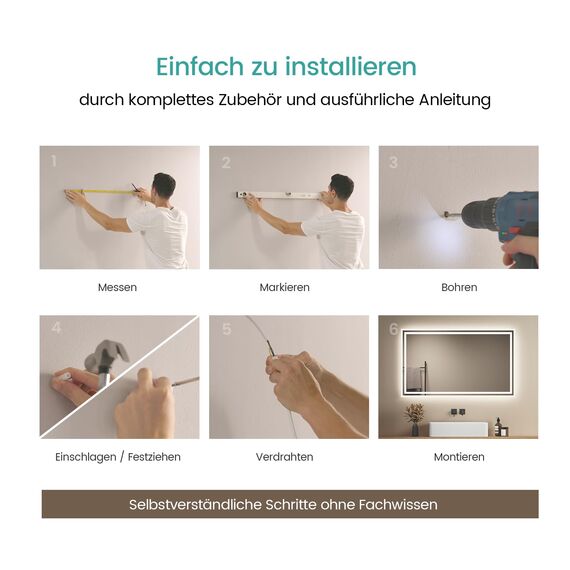 Einfach zu installieren

durch komplettes Zubehör und ausführliche Anleitung

1

Messen

2

Markieren

3

Bohren

4

Einschlagen / Festziehen

5

Verdrahten

6

Montieren

Selbstverständliche Schritte ohne Fachwissen