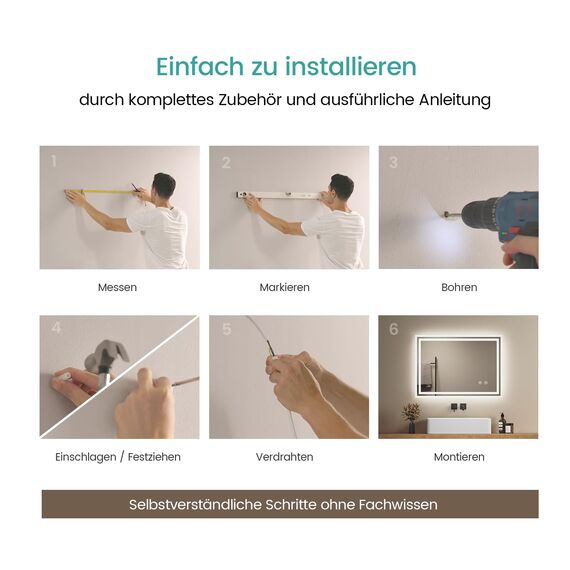 Einfach zu installieren

durch komplettes Zubehör und ausführliche Anleitung

1

Messen

2

Markieren

3

Bohren

4

Einschlagen / Festziehen

5

Verdrahten

6

Montieren

Selbstverständliche Schritte ohne Fachwissen