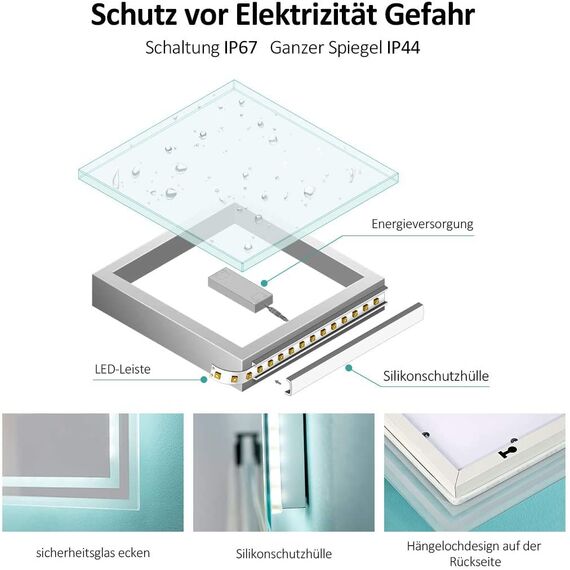 Schutz vor Elektrizität Gefahr

Schaltung IP67 Ganzer Spiegel IP44

Energieversorgung

LED-Leiste

Silikonschutzhülle

sicherheitsglas ecken

Silikonschutzhülle

Hängelochdesign auf der Rückseite