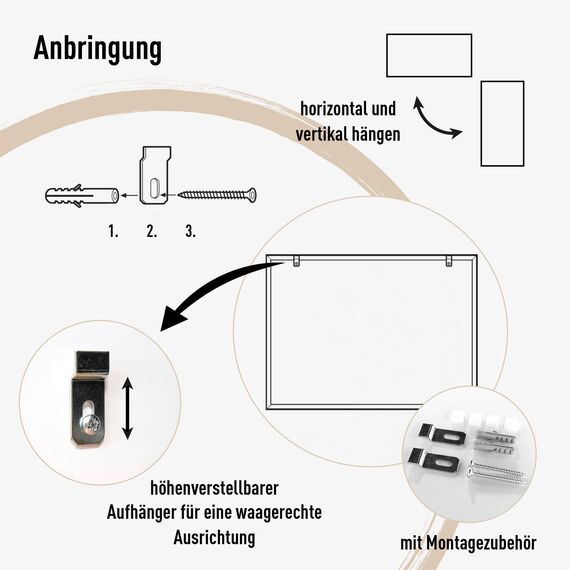 Anbringung

horizontal und vertikal hängen

1. 2. 3.

höhenverstellbarer Aufhänger für eine waagerechte Ausrichtung

mit Montagezubehör