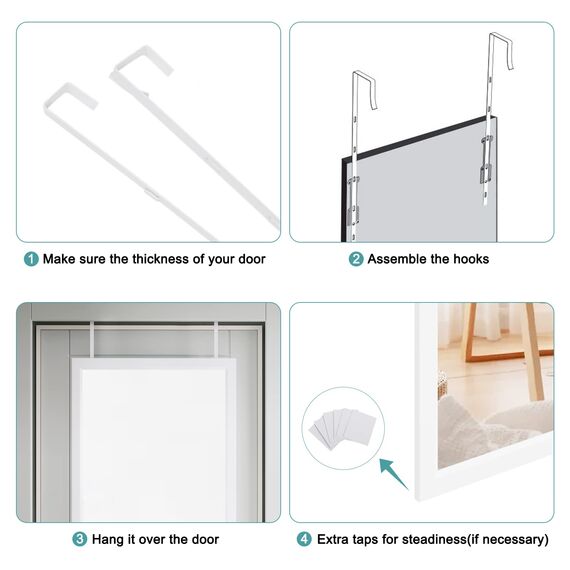 1 Make sure the thickness of your door

2 Assemble the hooks

3 Hang it over the door

4 Extra taps for steadiness(if necessary)