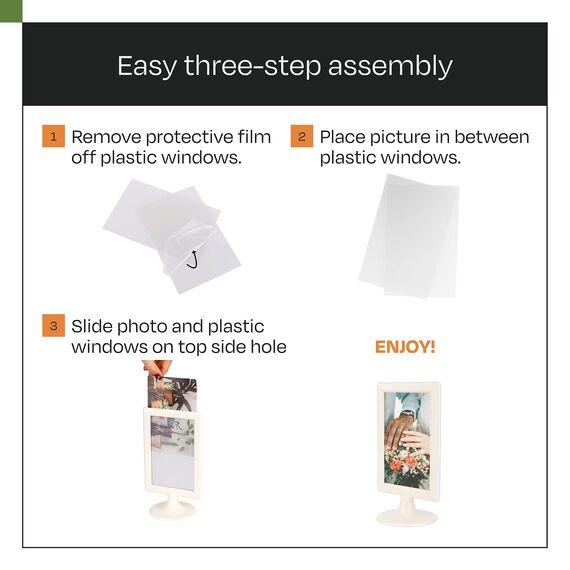 Easy three-step assembly

1 Remove protective film off plastic windows.

2 Place picture in between plastic windows.

3 Slide photo and plastic windows on top side hole

ENJOY!