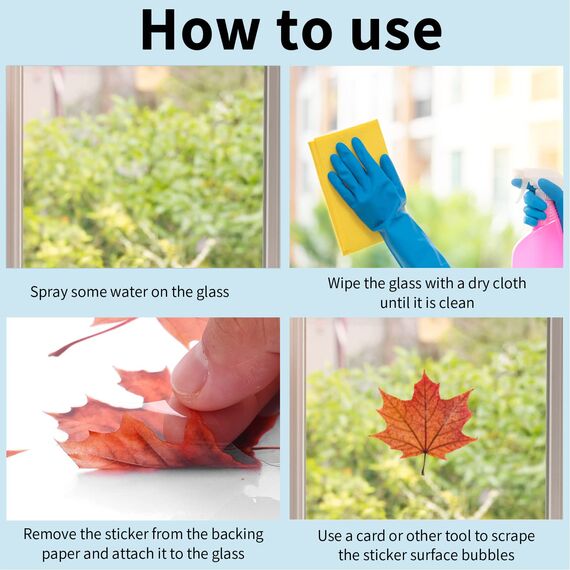 How to use

Spray some water on the glass

Wipe the glass with a dry cloth until it is clean

Remove the sticker from the backing paper and attach it to the glass

Use a card or other tool to scrape the sticker surface bubbles