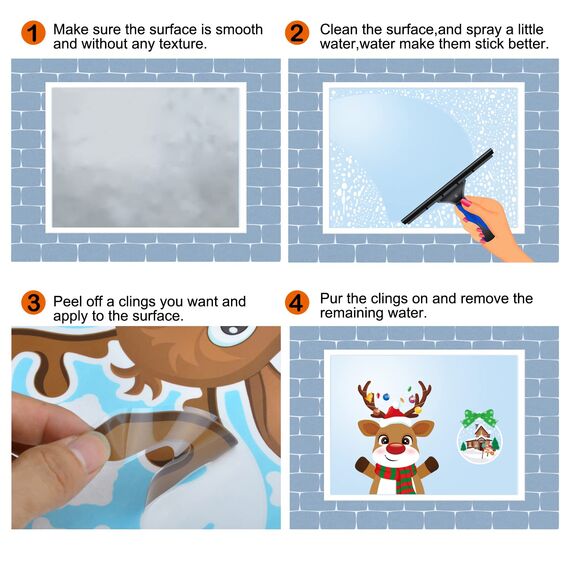 1 Make sure the surface is smooth and without any texture.

2 Clean the surface,and spray a little water,water make them stick better.

3 Peel off a clings you want and apply to the surface.

4 Pur the clings on and remove the remaining water.