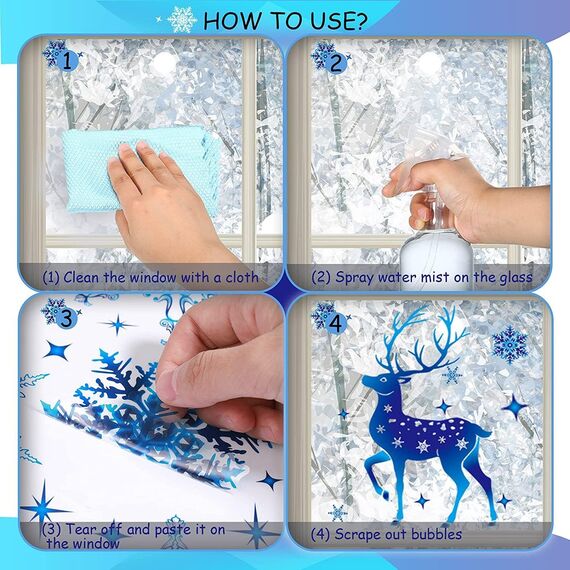 HOW TO USE?

1

(1) Clean the window with a cloth

2

(2) Spray water mist on the glass

3

(3) Tear off and paste it on the window

4

(4) Scrape out bubbles