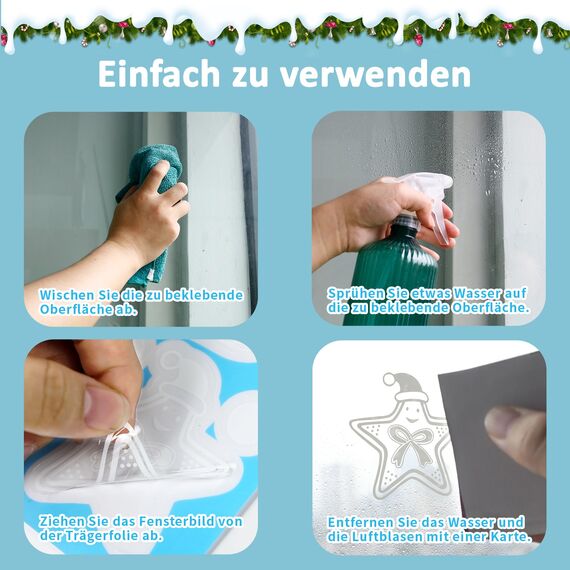 Einfach zu verwenden

Wischen Sie die zu beklebende Oberfläche ab.

Sprühen Sie etwas Wasser auf die zu beklebende Oberfläche.

Ziehen Sie das Fensterbild von der Trägerfolie ab.

Entfernen Sie das Wasser und die Luftblasen mit einer Karte.