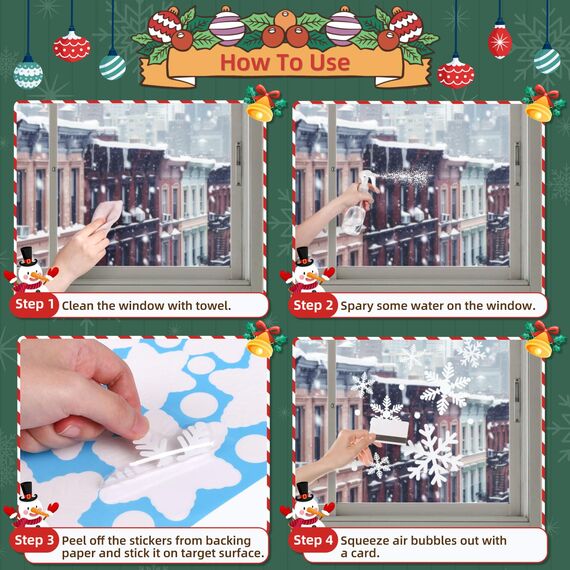 How To Use

Step 1 Clean the window with towel.

Step 2 Spary some water on the window.

Step 3 Peel off the stickers from backing paper and stick it on target surface.

Step 4 Squeeze air bubbles out with a card.