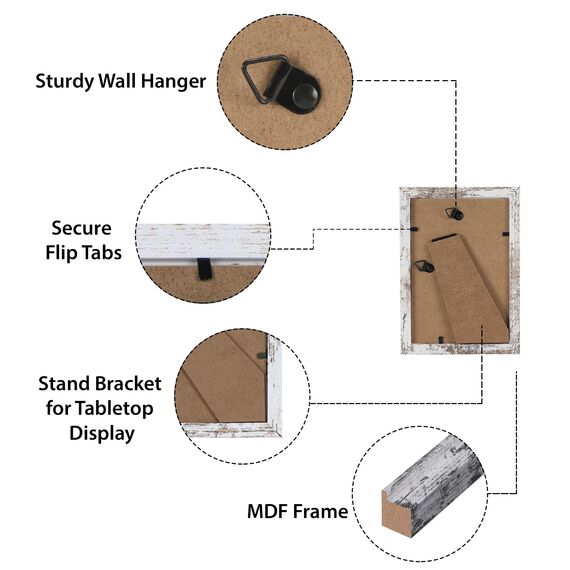 Sturdy Wall Hanger

Secure
Flip Tabs

Stand Bracket
for Tabletop
Display

MDF Frame