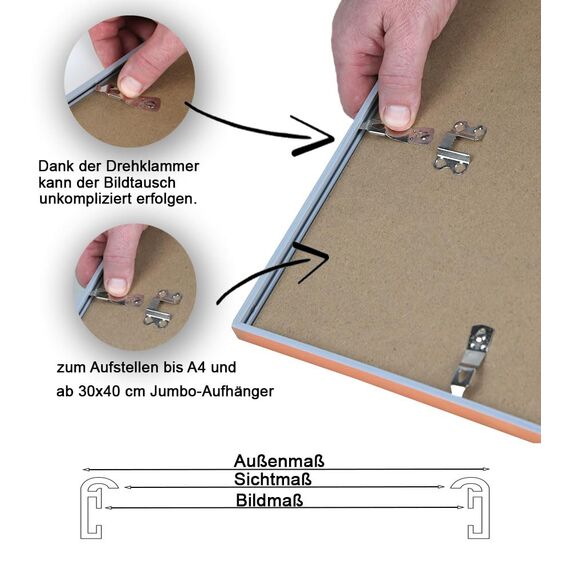 Dank der Drehklammer kann der Bildtausch unkompliziert erfolgen.

zum Aufstellen bis A4 und

ab 30x40 cm Jumbo-Aufhänger

Außenmaß

Sichtmaß

Bildmaß