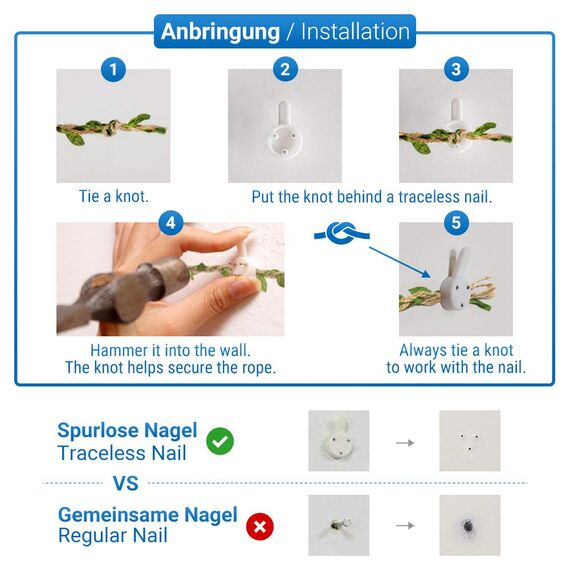 Anbringung / Installation

1

2

3

Tie a knot.

Put the knot behind a traceless nail.

4

5

Hammer it into the wall.
The knot helps secure the rope.

Always tie a knot
to work with the nail.

Spurlose Nagel
Traceless Nail

VS

Gemeinsame Nagel
Regular Nail