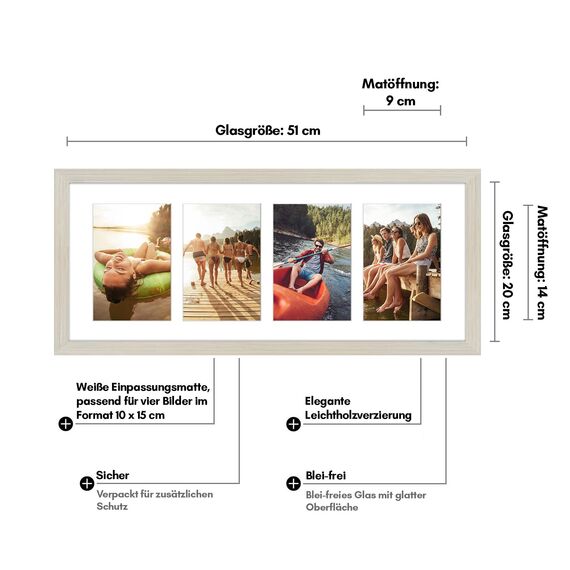 Matöffnung:
9 cm

Glasgröße: 51 cm

Glasgröße: 20 cm

Matöffnung: 14 cm

Weiße Einpassungsmatte, passend für vier Bilder im Format 10 x 15 cm

Elegante Leichtholzverzierung

Sicher
Verpackt für zusätzlichen Schutz

Blei-frei
Blei-freies Glas mit glatter Oberfläche